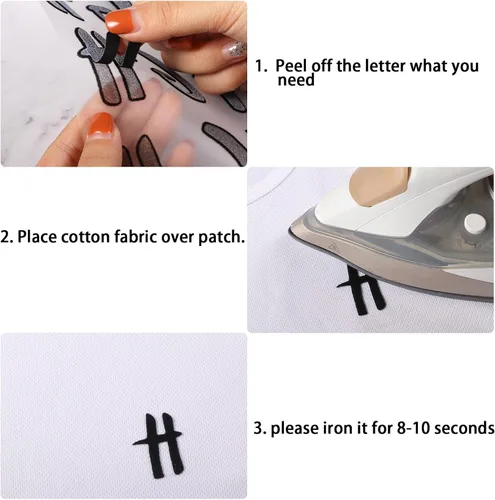 1. Peel off the letter what you need

2. Place cotton fabric over patch.

3. please iron it for 8-10 seconds