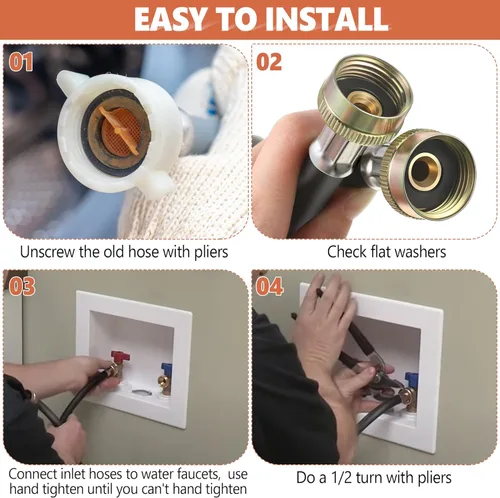 EASY TO INSTALL

01

Unscrew the old hose with pliers

02

Check flat washers

03

Connect inlet hoses to water faucets, use hand tighten until you can't hand tighten

04

Do a 1/2 turn with pliers