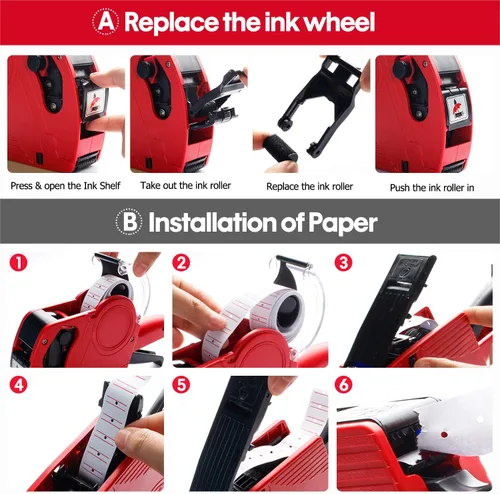 A Replace the ink wheel

Press & open the Ink Shelf

Take out the ink roller

Replace the ink roller

Push the ink roller in

B Installation of Paper

1

2

3

4

5

6