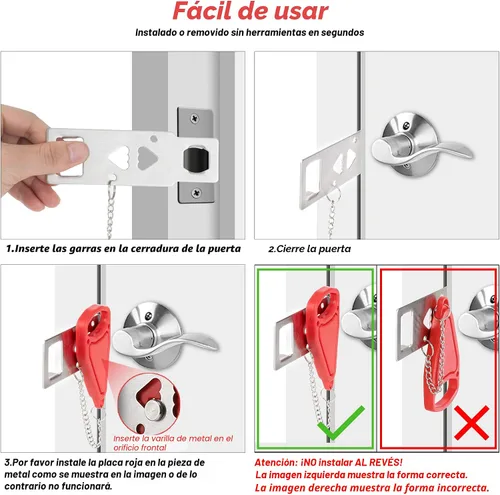 Fácil de usar

Instalado o removido sin herramientas en segundos

1.Inserte las garras en la cerradura de la puerta

2.Cierre la puerta

Inserte la varilla de metal en el orificio frontal

3.Por favor instale la placa roja en la pieza de metal como se muestra en la imagen o de lo contrario no funcionará.

Atención: ¡NO instalar AL REVÉS!
La imagen izquierda muestra la forma correcta.
La imagen derecha muestra la forma incorrecta.