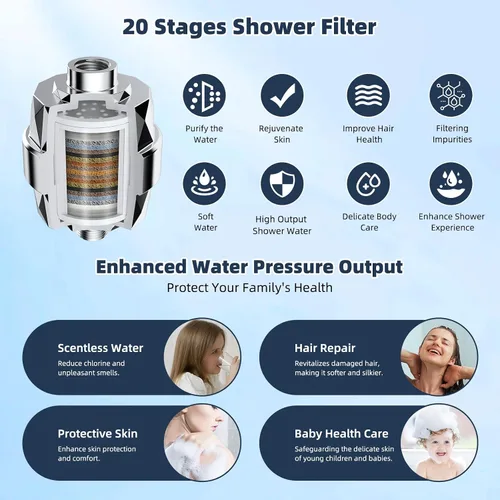 20 Stages Shower Filter

Purify the Water

Rejuvenate Skin

Improve Hair Health

Filtering Impurities

Soft Water

High Output Shower Water

Delicate Body Care

Enhance Shower Experience

Enhanced Water Pressure Output

Protect Your Family's Health

Scentless Water

Reduce chlorine and unpleasant smells.

Hair Repair

Revitalizes damaged hair, making it softer and silkier.

Protective Skin

Enhance skin protection and comfort.

Baby Health Care

Safeguarding the delicate skin of young children and babies.