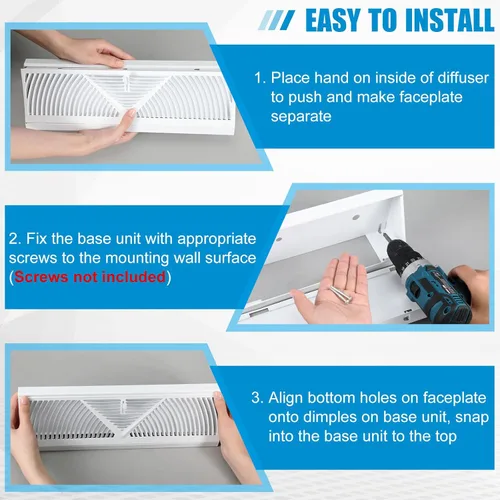 EASY TO INSTALL

1. Place hand on inside of diffuser to push and make faceplate separate

2. Fix the base unit with appropriate screws to the mounting wall surface (Screws not included)

3. Align bottom holes on faceplate onto dimples on base unit, snap into the base unit to the top