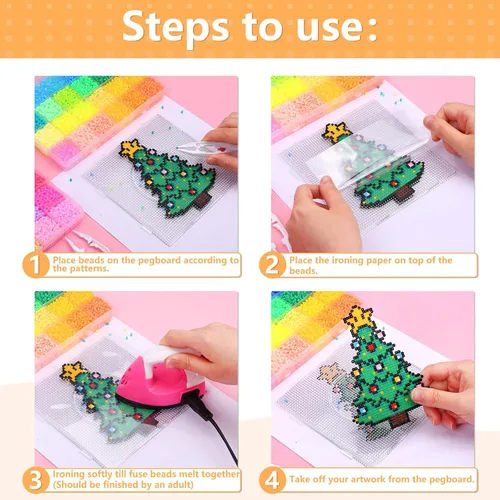 Steps to use:

1 Place beads on the pegboard according to the patterns.

2 Place the ironing paper on top of the beads.

3 Ironing softly till fuse beads melt together (Should be finished by an adult)

4 Take off your artwork from the pegboard.