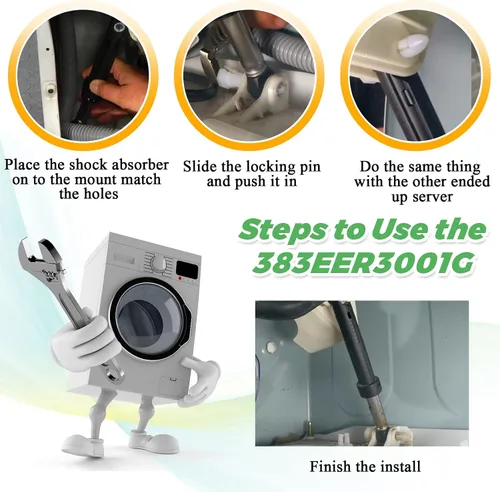 Place the shock absorber on to the mount match the holes

Slide the locking pin and push it in

Do the same thing with the other ended up server

Steps to Use the 383EER3001G

Finish the install