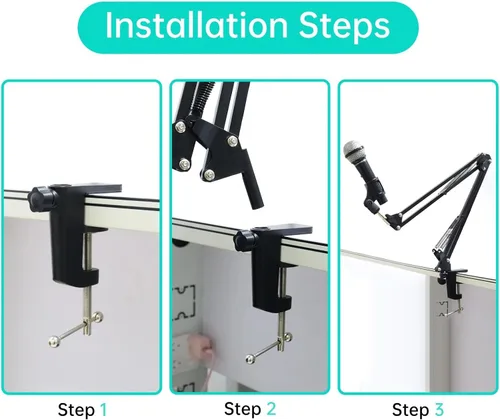 Installation Steps

Step 1

Step 2

Step 3