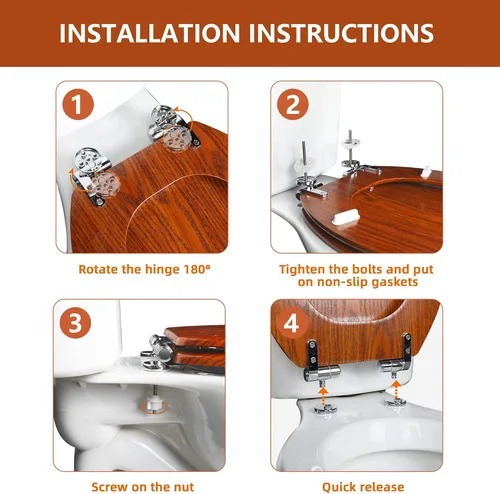 INSTALLATION INSTRUCTIONS

1

Rotate the hinge 180°

2

Tighten the bolts and put on non-slip gaskets

3

Screw on the nut

4

Quick release