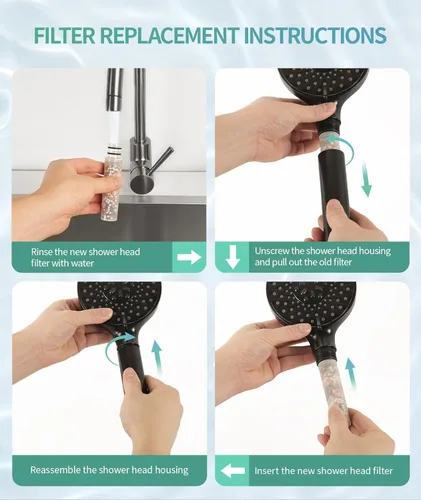 FILTER REPLACEMENT INSTRUCTIONS

Rinse the new shower head filter with water

Unscrew the shower head housing and pull out the old filter

Reassemble the shower head housing

Insert the new shower head filter