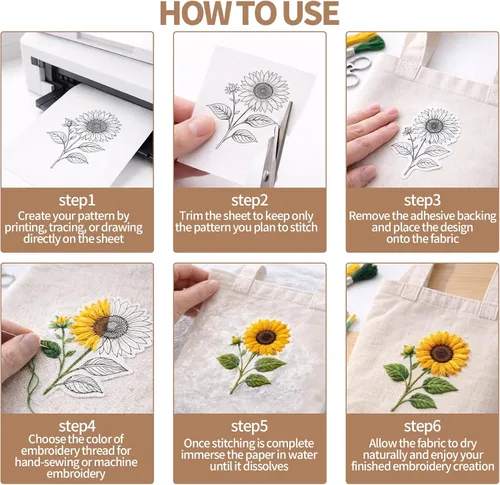 HOW TO USE

step1
Create your pattern by printing, tracing, or drawing directly on the sheet

step2
Trim the sheet to keep only the pattern you plan to stitch

step3
Remove the adhesive backing and place the design onto the fabric

step4
Choose the color of embroidery thread for hand-sewing or machine embroidery

step5
Once stitching is complete immerse the paper in water until it dissolves

step6
Allow the fabric to dry naturally and enjoy your finished embroidery creation