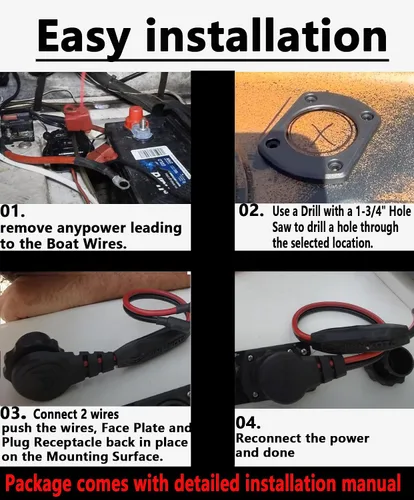 Easy installation

01.
remove anypower leading to the Boat Wires.

02. Use a Drill with a 1-3/4" Hole Saw to drill a hole through the selected location.

03. Connect 2 wires push the wires, Face Plate and Plug Receptacle back in place on the Mounting Surface.

04.
Reconnect the power and done

Package comes with detailed installation manual