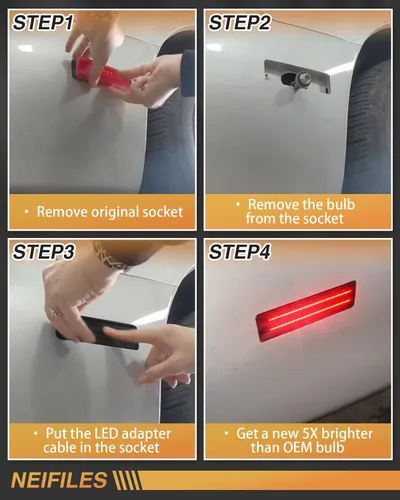 STEP1

• Remove original socket

STEP2

• Remove the bulb from the socket

STEP3

• Put the LED adapter cable in the socket

STEP4

• Get a new 5X brighter than OEM bulb

NEIFILES