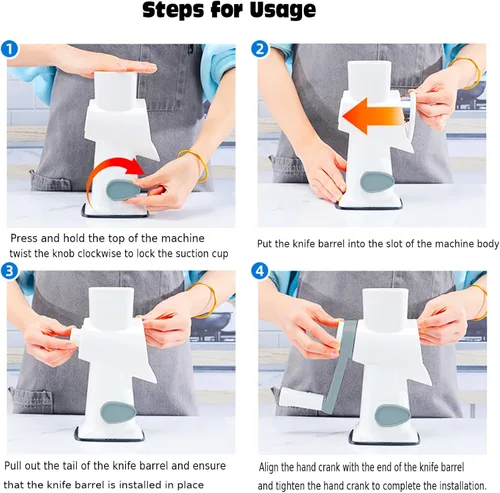 Steps for Usage

1

Press and hold the top of the machine twist the knob clockwise to lock the suction cup

2

Put the knife barrel into the slot of the machine body

3

Pull out the tail of the knife barrel and ensure that the knife barrel is installed in place

4

Align the hand crank with the end of the knife barrel and tighten the hand crank to complete the installation.