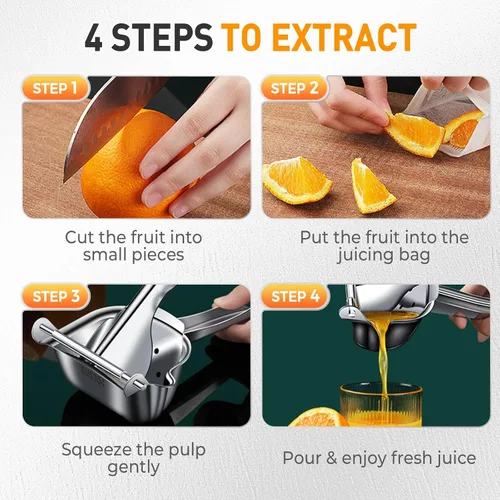 4 STEPS TO EXTRACT

STEP 1

Cut the fruit into small pieces

STEP 2

Put the fruit into the juicing bag

STEP 3

Squeeze the pulp gently

STEP 4

Pour & enjoy fresh juice