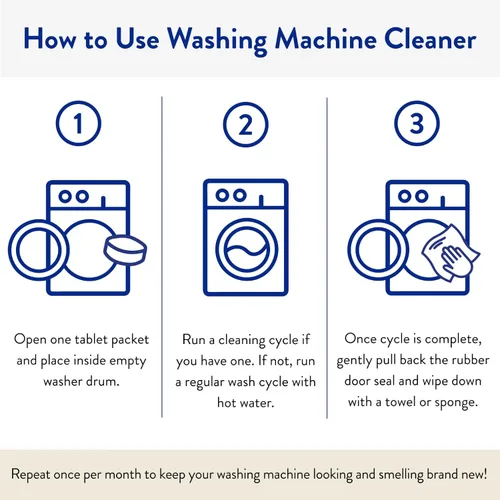 How to Use Washing Machine Cleaner

1

Open one tablet packet and place inside empty washer drum.

2

Run a cleaning cycle if you have one. If not, run a regular wash cycle with hot water.

3

Once cycle is complete, gently pull back the rubber door seal and wipe down with a towel or sponge.

Repeat once per month to keep your washing machine looking and smelling brand new!