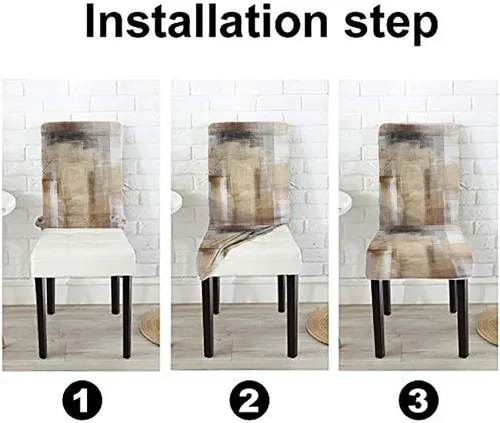 Installation step

1

2

3