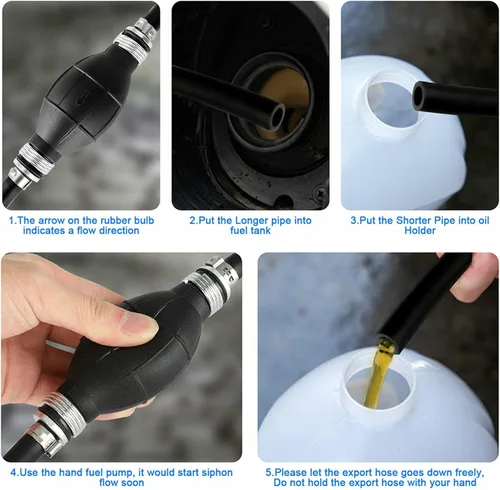 1.The arrow on the rubber bulb indicates a flow direction

2.Put the Longer pipe into fuel tank

3.Put the Shorter Pipe into oil Holder

4.Use the hand fuel pump, it would start siphon flow soon

5.Please let the export hose goes down freely, Do not hold the export hose with your hand