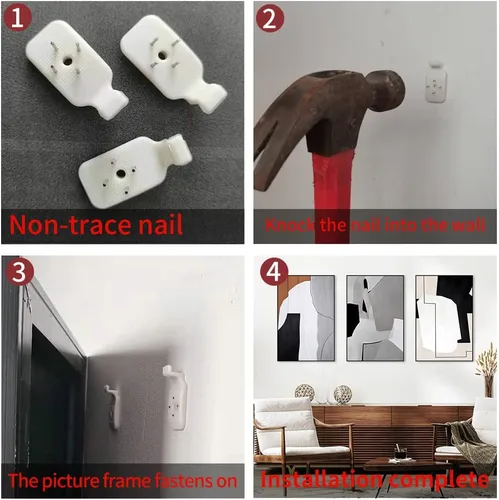 1

Non-trace nail

2

Knock the nail into the wall

3

The picture frame fastens on

4

Installation complete