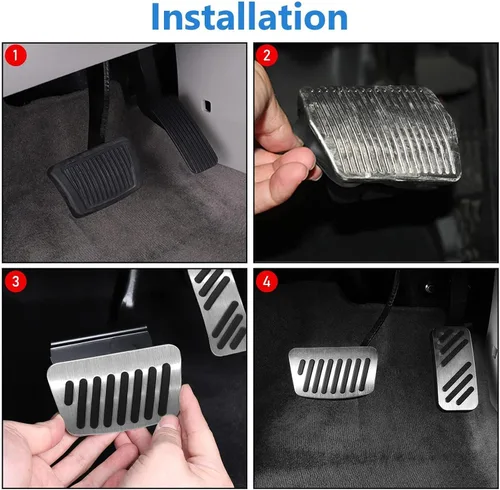 Installation

1

2

3

4