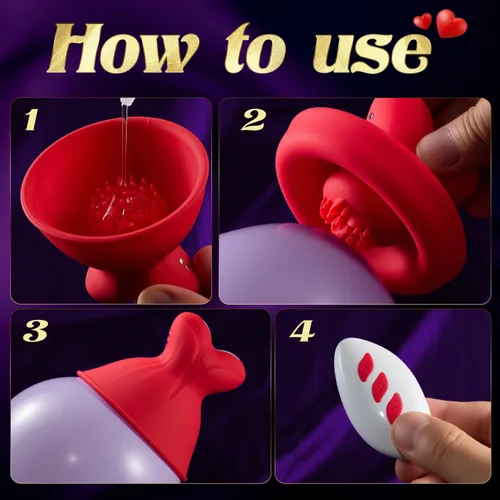 How to use

1

2

3

4