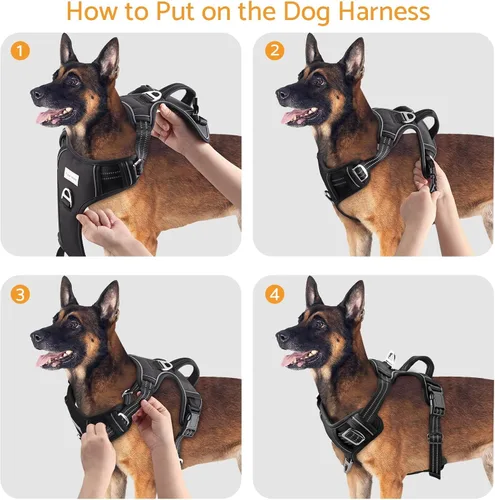 How to Put on the Dog Harness

1

2

3

4