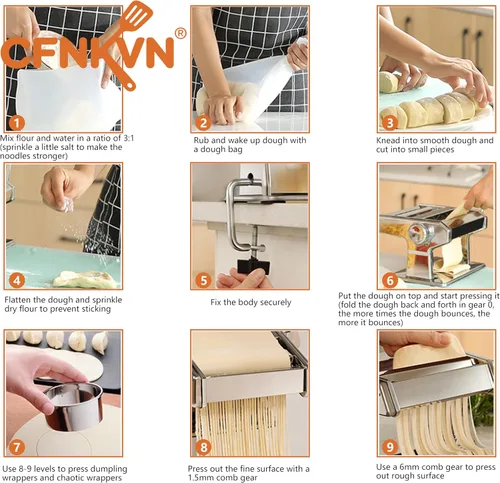 CFNKVN®

1
Mix flour and water in a ratio of 3:1 (sprinkle a little salt to make the noodles stronger)

2
Rub and wake up dough with a dough bag

3
Knead into smooth dough and cut into small pieces

4
Flatten the dough and sprinkle dry flour to prevent sticking

5
Fix the body securely

6
Put the dough on top and start pressing it (fold the dough back and forth in gear 0, the more times the dough bounces, the more it bounces)

7
Use 8-9 levels to press dumpling wrappers and chaotic wrappers

8
Press out the fine surface with a 1.5mm comb gear

9
Use a 6mm comb gear to press out rough surface