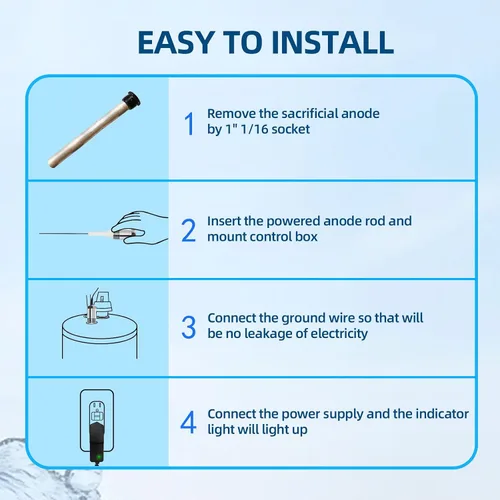 EASY TO INSTALL

1 Remove the sacrificial anode by 1" 1/16 socket

2 Insert the powered anode rod and mount control box

3 Connect the ground wire so that will be no leakage of electricity

4 Connect the power supply and the indicator light will light up