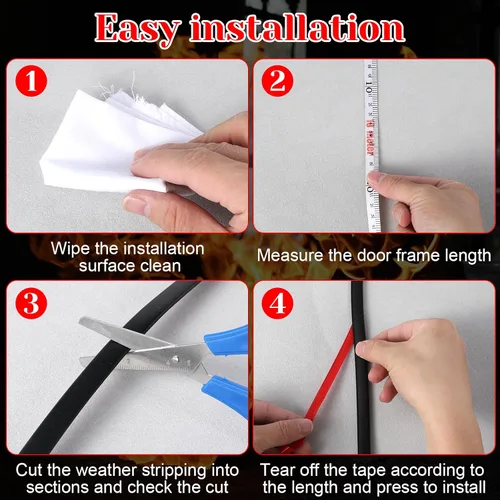 Easy installation

1

Wipe the installation surface clean

2

10

10 meter

Measure the door frame length

3

Cut the weather stripping into sections and check the cut

4

Tear off the tape according to the length and press to install