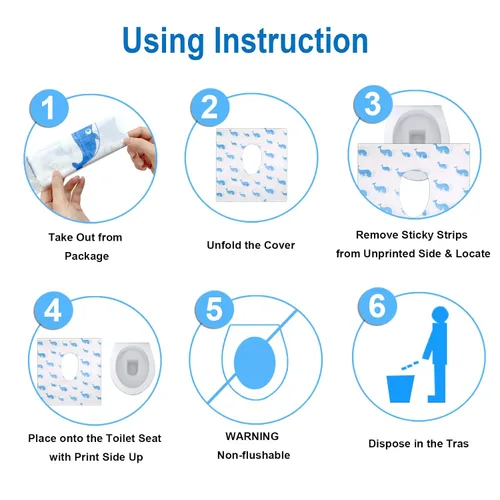 Using Instruction

1

Take Out from Package

2

Unfold the Cover

3

Remove Sticky Strips from Unprinted Side & Locate

4

Place onto the Toilet Seat with Print Side Up

5

WARNING
Non-flushable

6

Dispose in the Tras