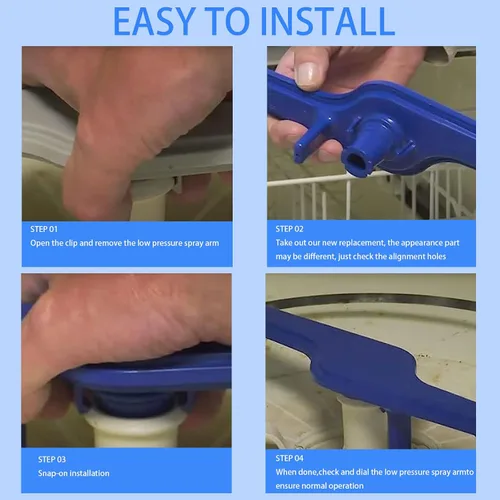 EASY TO INSTALL

STEP 01
Open the clip and remove the low pressure spray arm

STEP 02
Take out our new replacement, the appearance part may be different, just check the alignment holes

STEP 03
Snap-on installation

STEP 04
When done,check and dial the low pressure spray armto ensure normal operation