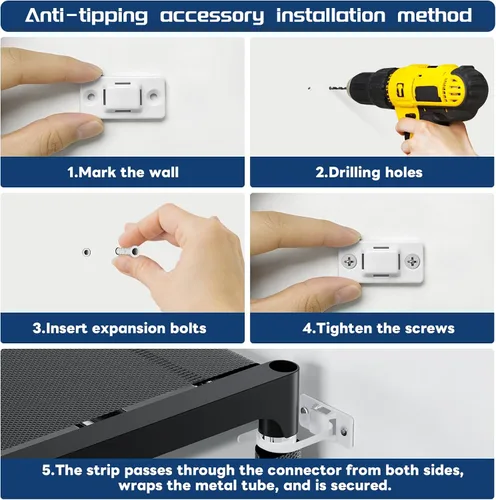 Anti-tipping accessory installation method

1.Mark the wall

2.Drilling holes

3.Insert expansion bolts

4.Tighten the screws

5.The strip passes through the connector from both sides, wraps the metal tube, and is secured.