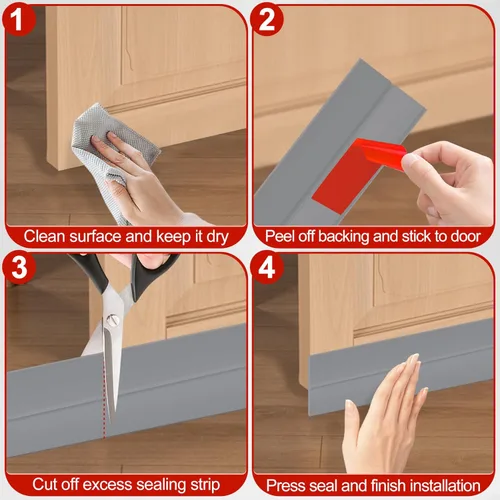 1

Clean surface and keep it dry

2

Peel off backing and stick to door

3

Cut off excess sealing strip

4

Press seal and finish installation