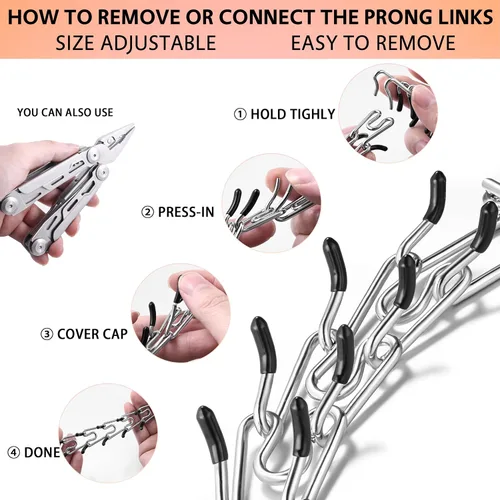 HOW TO REMOVE OR CONNECT THE PRONG LINKS

SIZE ADJUSTABLE EASY TO REMOVE

YOU CAN ALSO USE

① HOLD TIGHLY

② PRESS-IN

③ COVER CAP

④ DONE