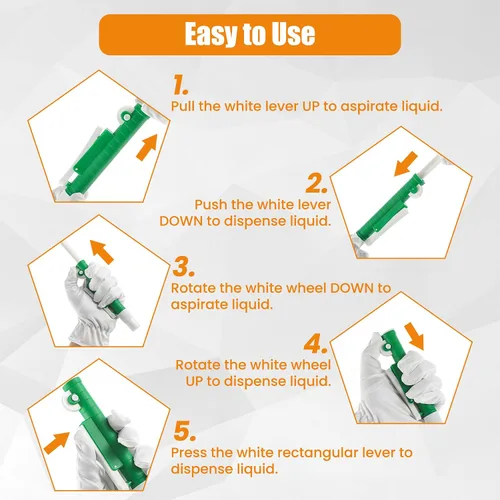 Easy to Use

1.
Pull the white lever UP to aspirate liquid.

2.
Push the white lever DOWN to dispense liquid.

3.
Rotate the white wheel DOWN to aspirate liquid.

4.
Rotate the white wheel UP to dispense liquid.

5.
Press the white rectangular lever to dispense liquid.