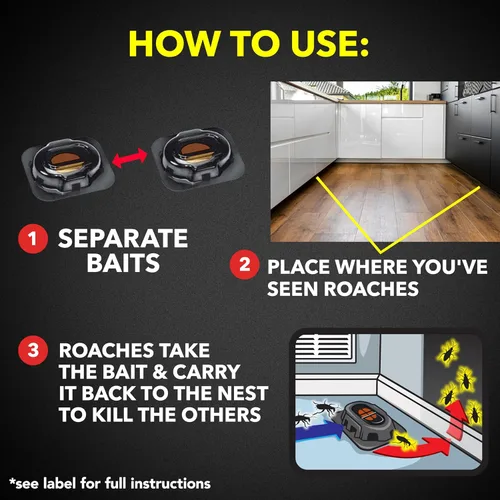 HOW TO USE:

1 SEPARATE BAITS

2 PLACE WHERE YOU'VE SEEN ROACHES

3 ROACHES TAKE THE BAIT & CARRY IT BACK TO THE NEST TO KILL THE OTHERS

*see label for full instructions