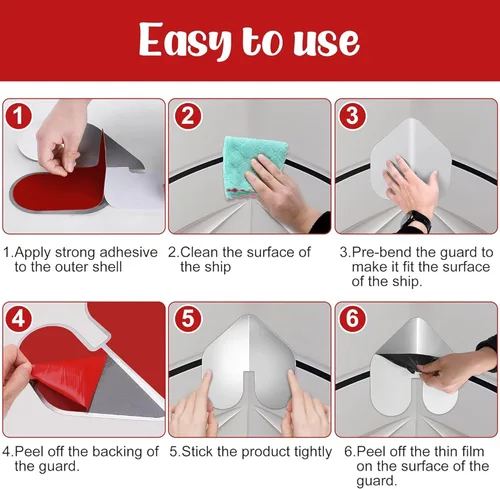 Easy to use

1

2

3

1.Apply strong adhesive to the outer shell

2.Clean the surface of the ship

3.Pre-bend the guard to make it fit the surface of the ship.

4

5

6

4.Peel off the backing of the guard.

5.Stick the product tightly

6.Peel off the thin film on the surface of the guard.