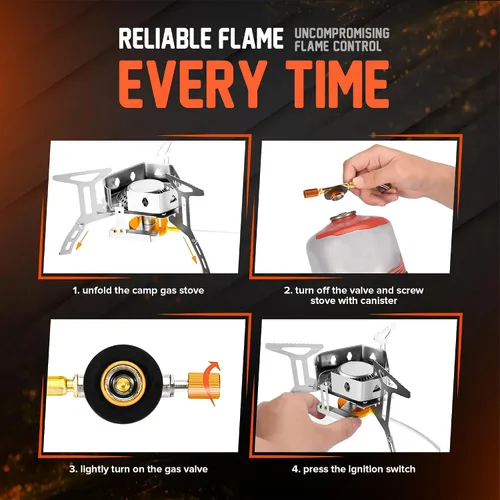 RELIABLE FLAME UNCOMPROMISING FLAME CONTROL

EVERY TIME

1. unfold the camp gas stove

2. turn off the valve and screw stove with canister

3. lightly turn on the gas valve

4. press the ignition switch