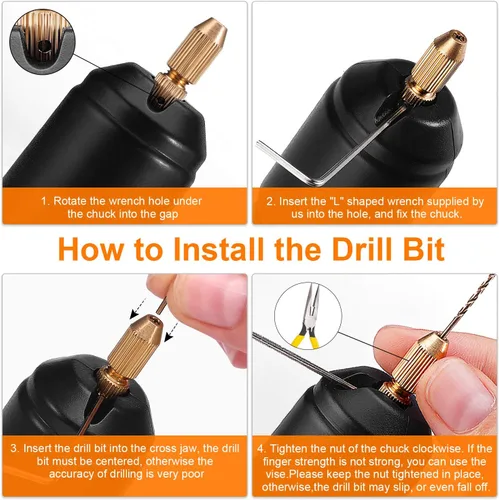 1. Rotate the wrench hole under the chuck into the gap

2. Insert the "L" shaped wrench supplied by us into the hole, and fix the chuck.

How to Install the Drill Bit

3. Insert the drill bit into the cross jaw, the drill bit must be centered, otherwise the accuracy of drilling is very poor

4. Tighten the nut of the chuck clockwise. If the finger strength is not strong, you can use the vise.Please keep the nut tightened in place, otherwise,the drill bit may slip, or even fall off.