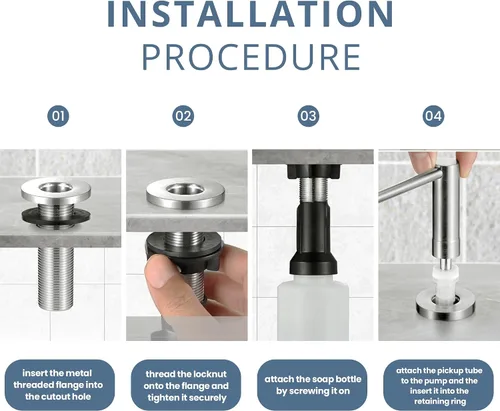 INSTALLATION PROCEDURE

01

02

03

04

insert the metal threaded flange into the cutout hole

thread the locknut onto the flange and tighten it securely

attach the soap bottle by screwing it on

attach the pickup tube to the pump and the insert it into the retaining ring