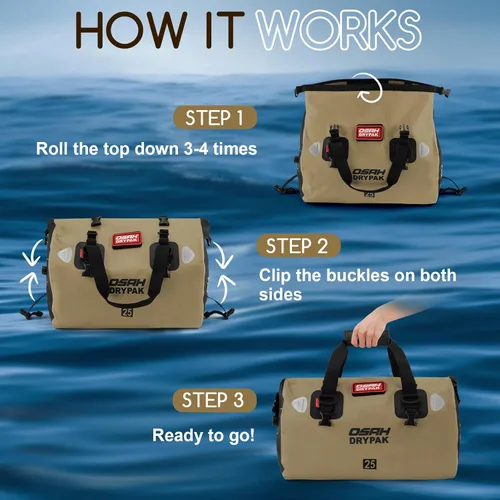 HOW IT WORKS

STEP 1

Roll the top down 3-4 times

OSAH DRYPAK

OSAH DRYPAK

25

OSAH DRYPAK

OSAH DRYPAK

25

STEP 2

Clip the buckles on both sides

STEP 3

Ready to go!

OSAH DRYPAK

OSAH DRYPAK

25