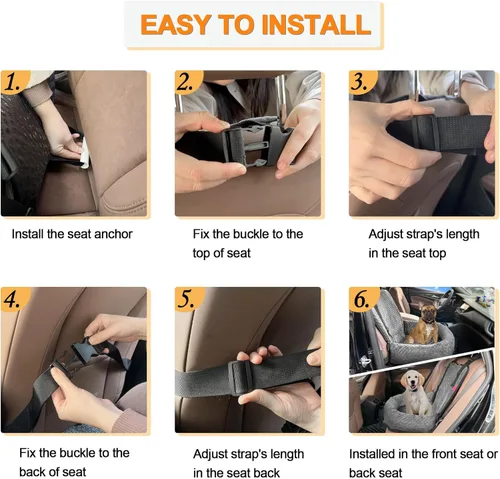 EASY TO INSTALL

1.

Install the seat anchor

2.

Fix the buckle to the top of seat

3.

Adjust strap's length in the seat top

4.

Fix the buckle to the back of seat

5.

Adjust strap's length in the seat back

6.

Installed in the front seat or back seat