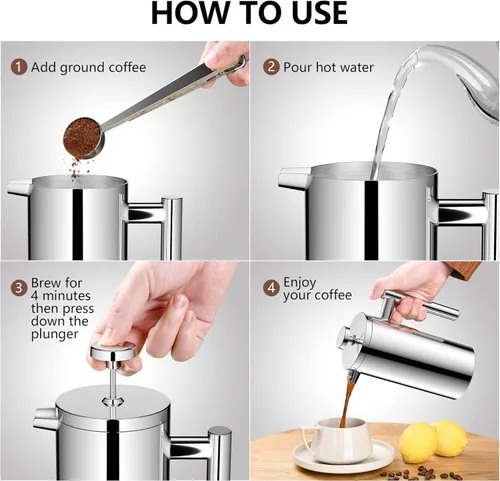 HOW TO USE

1 Add ground coffee

2 Pour hot water

3 Brew for 4 minutes then press down the plunger

4 Enjoy your coffee