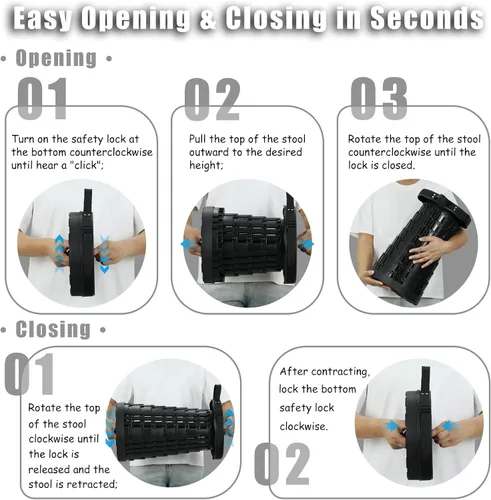 Easy Opening & Closing in Seconds

• Opening •

01

Turn on the safety lock at the bottom counterclockwise until hear a "click";

02

Pull the top of the stool outward to the desired height;

03

Rotate the top of the stool counterclockwise until the lock is closed.

• Closing •

01

Rotate the top of the stool clockwise until the lock is released and the stool is retracted;

After contracting, lock the bottom safety lock clockwise.

02