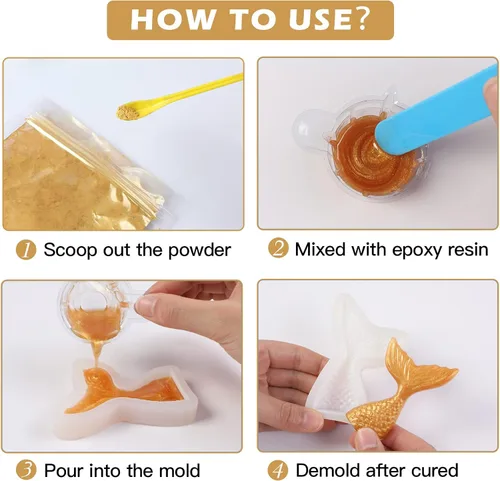 HOW TO USE?

1 Scoop out the powder

2 Mixed with epoxy resin

3 Pour into the mold

4 Demold after cured