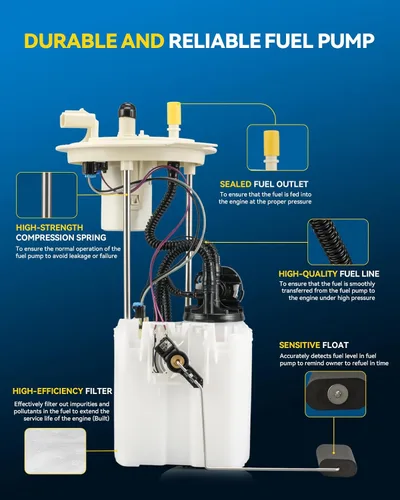 DURABLE AND RELIABLE FUEL PUMP

SEALED FUEL OUTLET
To ensure that the fuel is fed into the engine at the proper pressure

HIGH-STRENGTH COMPRESSION SPRING
To ensure the normal operation of the fuel pump to avoid leakage or failure

HIGH-QUALITY FUEL LINE
To ensure that the fuel is smoothly transferred from the fuel pump to the engine under high pressure

SENSITIVE FLOAT
Accurately detects fuel level in fuel pump to remind owner to refuel in time

HIGH-EFFICIENCY FILTER
Effectively filter out impurities and pollutants in the fuel to extend the service life of the engine (Built)