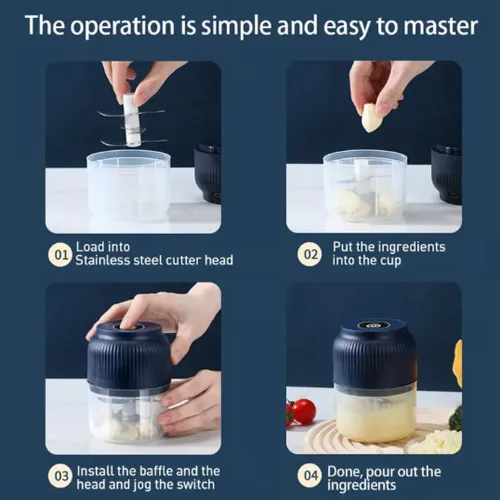 The operation is simple and easy to master

01 Load into Stainless steel cutter head

02 Put the ingredients into the cup

03 Install the baffle and the head and jog the switch

04 Done, pour out the ingredients