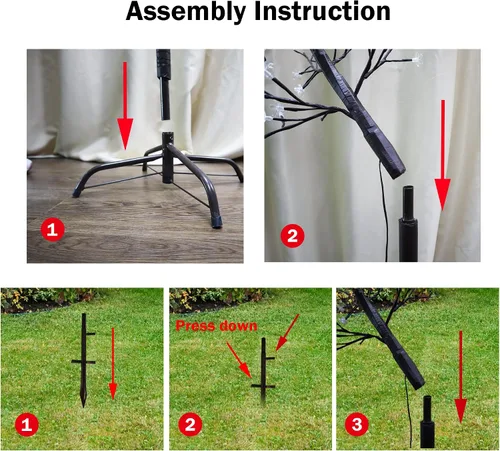 Assembly Instruction

1

2

1

Press down

2

3