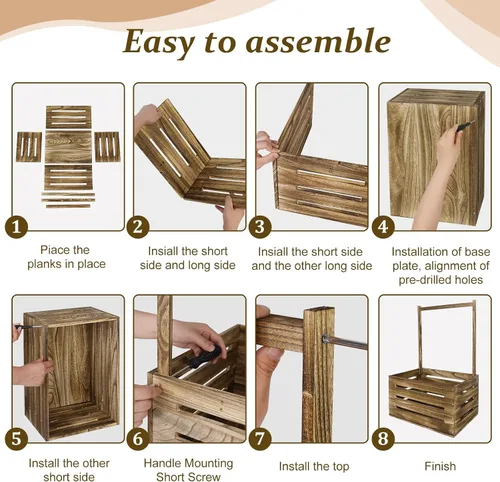 Easy to assemble

1
Piace the planks in place

2
Insiall the short side and long side

3
Insiall the short side and the other long side

4
Installation of base plate, alignment of pre-drilled holes

5
Install the other short side

6
Handle Mounting Short Screw

7
Install the top

8
Finish