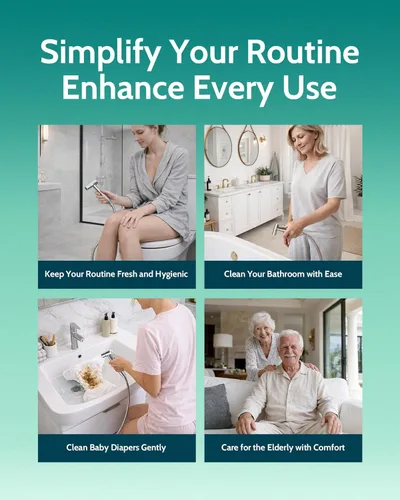 Simplify Your Routine
Enhance Every Use

Keep Your Routine Fresh and Hygienic

Clean Your Bathroom with Ease

Clean Baby Diapers Gently

Care for the Elderly with Comfort