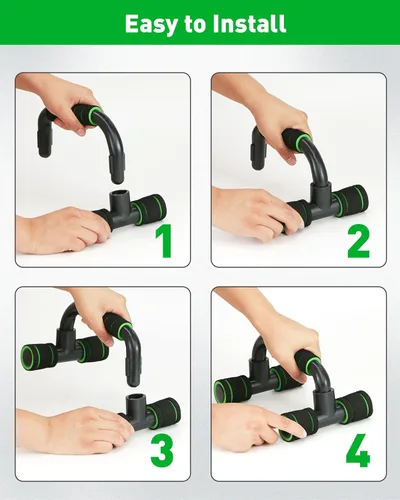 Easy to Install

1

2

3

4