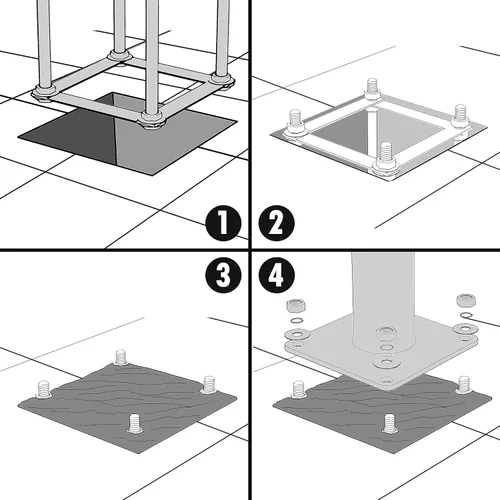 1
2
3
4