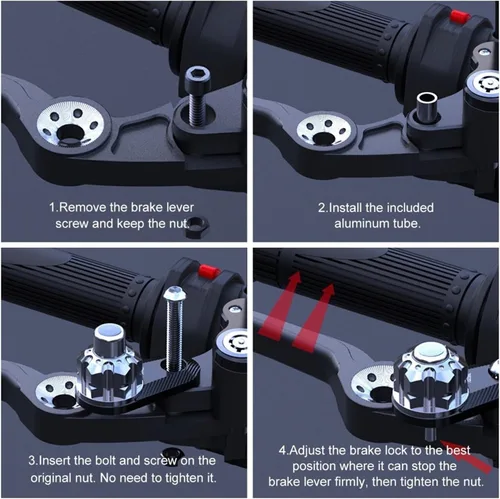 1.Remove the brake lever screw and keep the nut.

2.Install the included aluminum tube.

3.Insert the bolt and screw on the original nut. No need to tighten it.

4.Adjust the brake lock to the best position where it can stop the brake lever firmly, then tighten the nut.